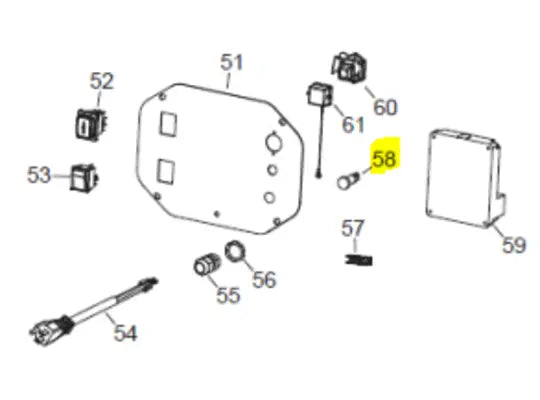 51
52
60
61
58
53
59
57
56
55
54