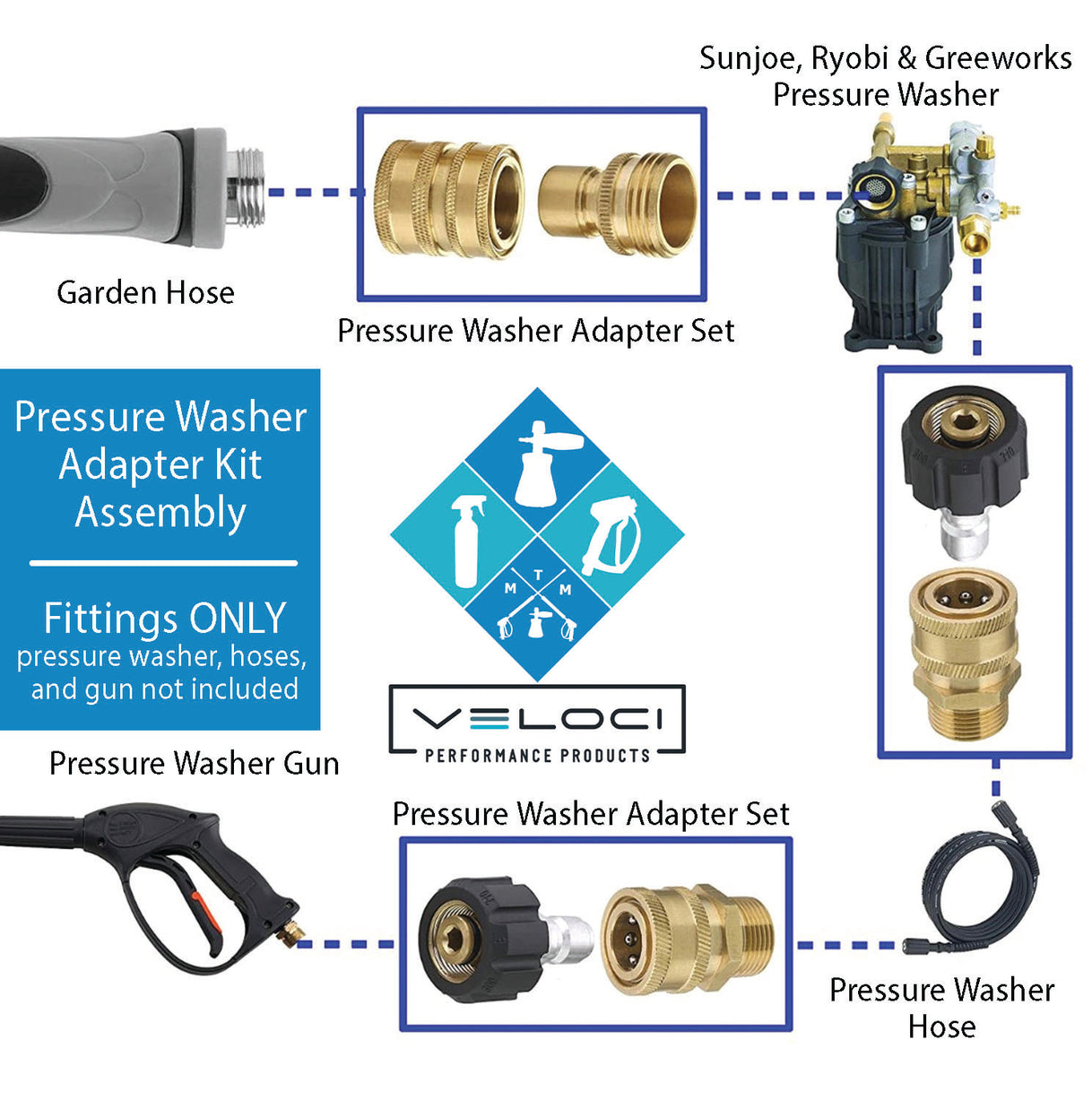 Sunjoe, Ryobi & Greeworks Pressure Washer

Garden Hose

Pressure Washer Adapter Set

Pressure Washer Adapter Kit Assembly

Fittings ONLY
pressure washer, hoses, and gun not included

M T M

VELOCI
PERFORMANCE PRODUCTS

Pressure Washer Gun

Pressure Washer Adapter Set

Pressure Washer Hose