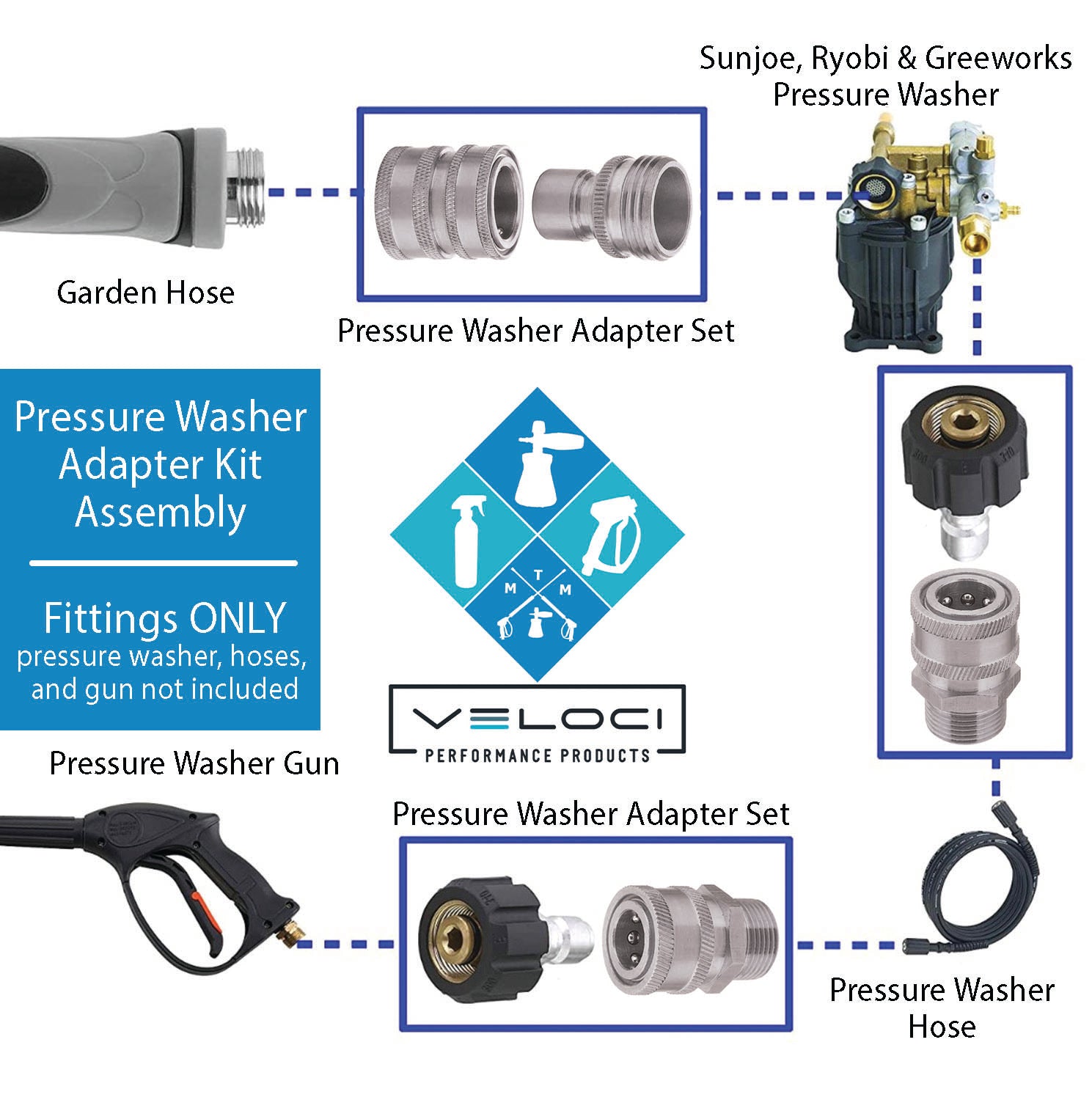 Sunjoe, Ryobi & Greeworks Pressure Washer

Garden Hose

Pressure Washer Adapter Set

Pressure Washer Adapter Kit Assembly

Fittings ONLY
pressure washer, hoses, and gun not included

M T M

VELOCI
PERFORMANCE PRODUCTS

Pressure Washer Gun

Pressure Washer Adapter Set

Pressure Washer Hose